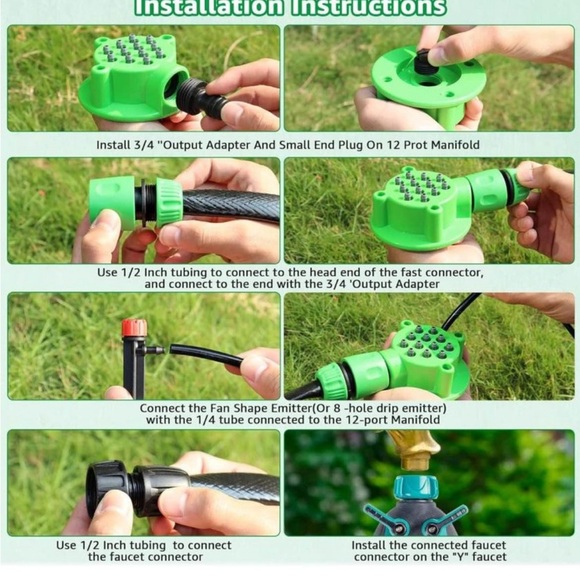 Installation Instructions

Install 3/4 "Output Adapter And Small End Plug On 12 Prot Manifold

Use 1/2 Inch tubing to connect to the head end of the fast connector, and connect to the end with the 3/4 'Output Adapter

Connect the Fan Shape Emitter(Or 8 -hole drip emitter) with the 1/4 tube connected to the 12-port Manifold

Use 1/2 Inch tubing to connect the faucet connector

Install the connected faucet connector on the "Y" faucet